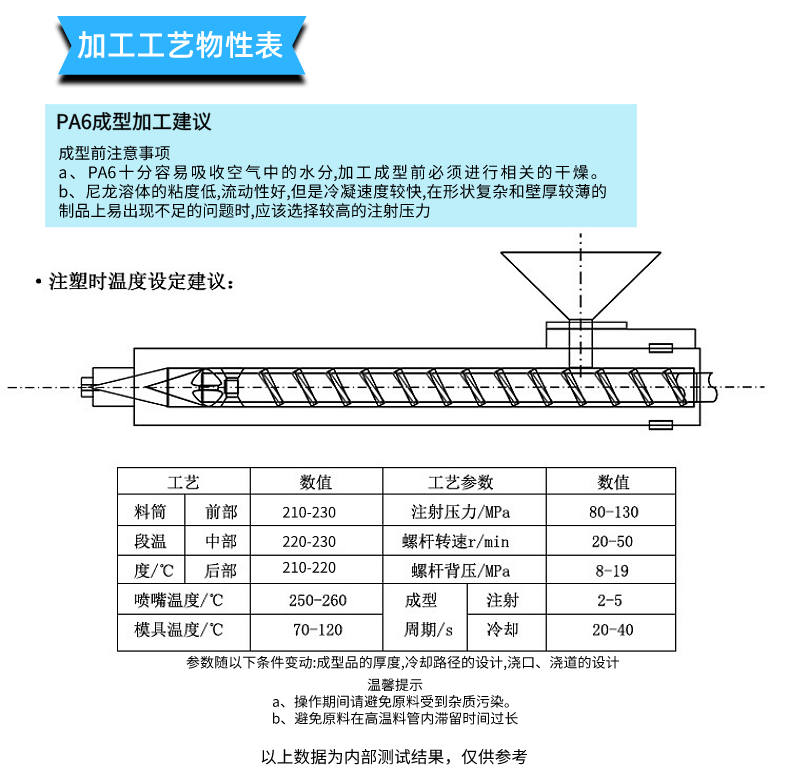 加工工艺物性表

PA6成型加工建议

成型前注意事项
a、PA6十分容易吸收空气中的水分,加工成型前必须进行相关的干燥。
b、尼龙溶体的粘度低,流动性好,但是冷凝速度较快,在形状复杂和壁厚较薄的制品上易出现不足的问题时,应该选择较高的注射压力

• 注塑时温度设定建议:

| 工艺 | | 数值 | 工艺参数 | | 数值 |
|---|---|---|---|---|---|
| 料筒 | 前部 | 210-230 | 注射压力/MPa | | 80-130 |
| 段温 | 中部 | 220-230 | 螺杆转速r/min | | 20-50 |
| 度/℃ | 后部 | 210-220 | 螺杆背压/MPa | | 8-19 |
| 喷嘴温度/℃ | | 250-260 | 成型 | 注射 | 2-5 |
| 模具温度/℃ | | 70-120 | 周期/s | 冷却 | 20-40 |

参数随以下条件变动:成型品的厚度,冷却路径的设计,浇口、浇道的设计

温馨提示
a、操作期间请避免原料受到杂质污染。
b、避免原料在高温料管内滞留时间过长

以上数据为内部测试结果，仅供参考